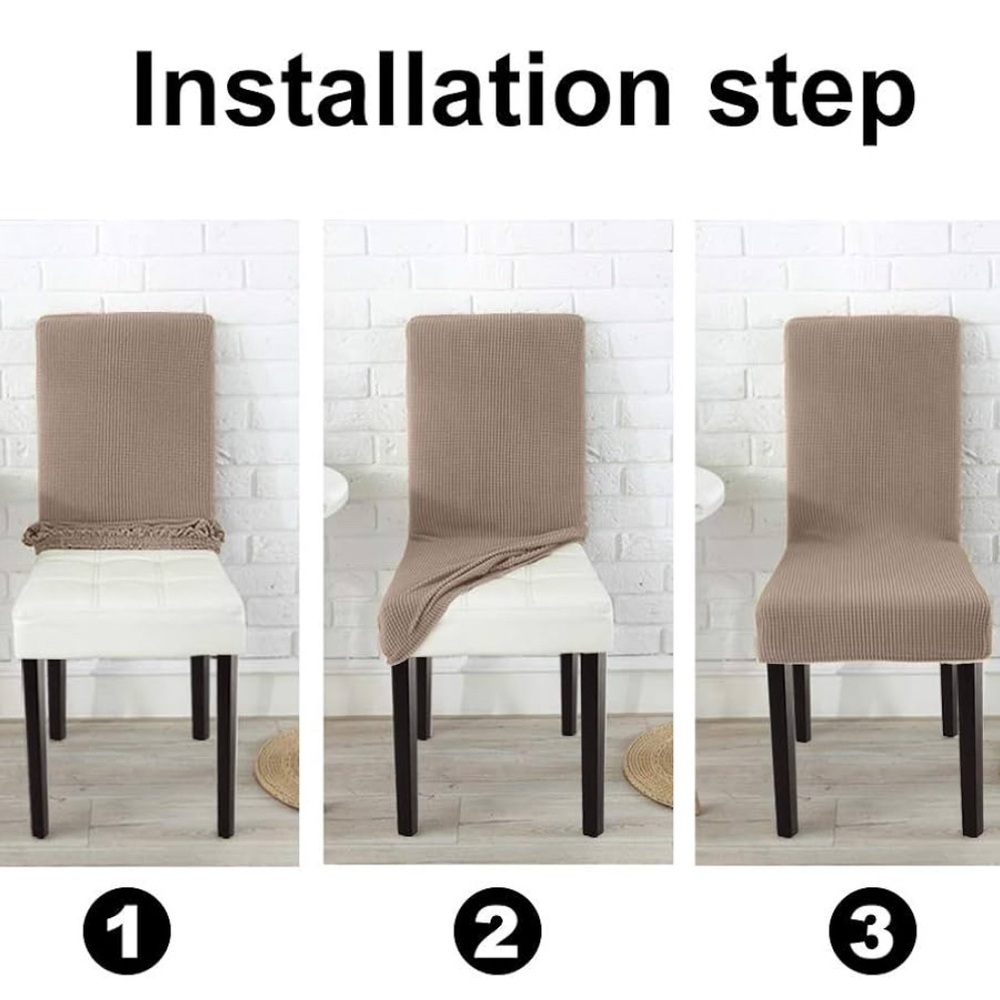 Installation step

1

2

3